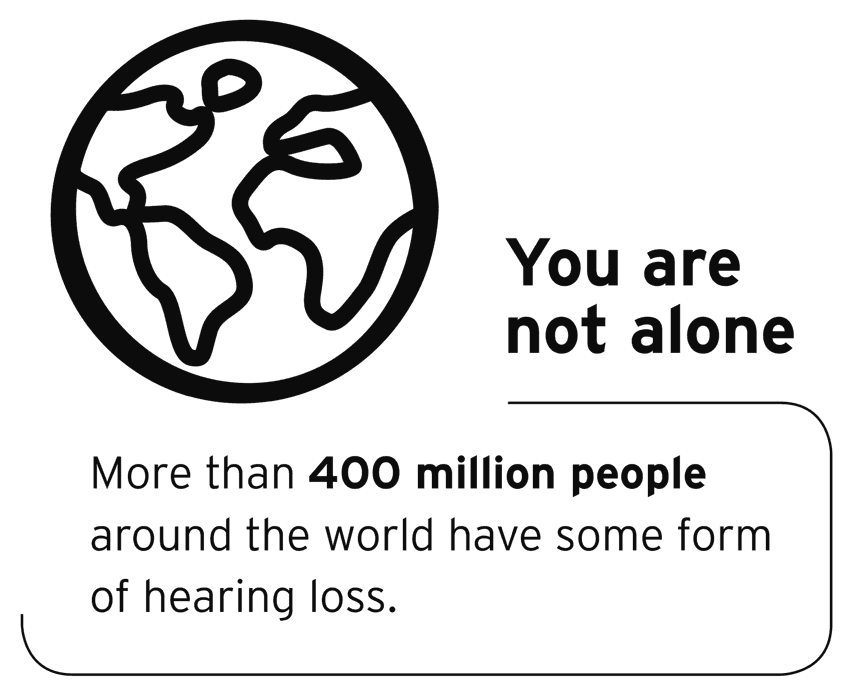 You are not alone

More than 400 million people around the world have some form of hearing loss.